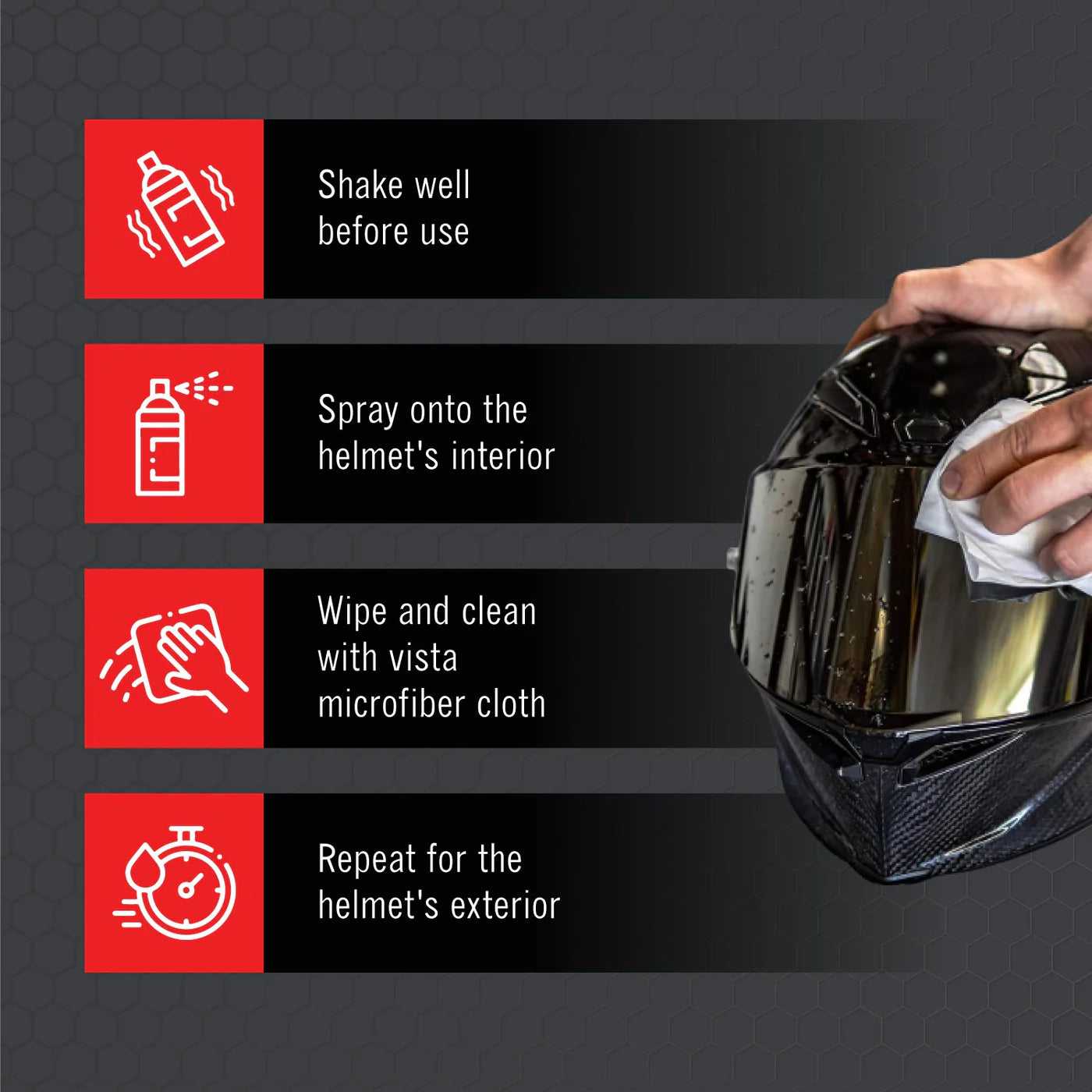 Shake well before use

Spray onto the helmet's interior

Wipe and clean with vista microfiber cloth

Repeat for the helmet's exterior