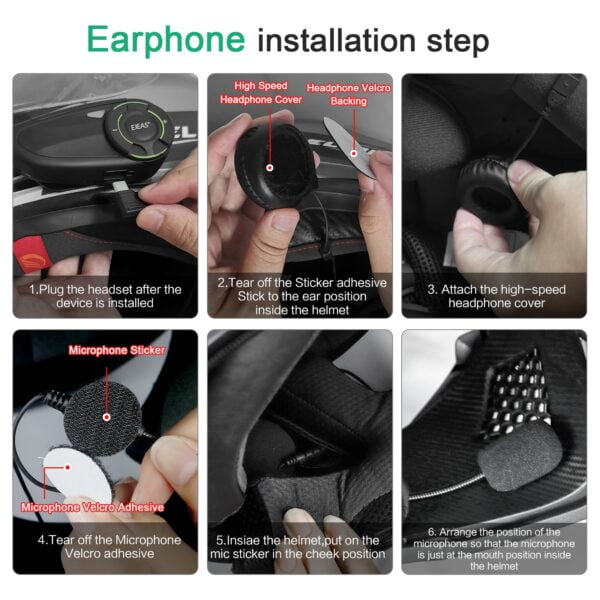 Earphone installation step

EJEAS

1.Plug the headset after the device is installed

High Speed Headphone Cover

Headphone Velcro Backing

2.Tear off the Sticker adhesive Stick to the ear position inside the helmet

3. Attach the high-speed headphone cover

Microphone Sticker

Microphone Velcro Adhesive

4.Tear off the Microphone Velcro adhesive

5.Insiae the helmet,put on the mic sticker in the cheek position

6. Arrange the position of the microphone so that the microphone is just at the mouth position inside the helmet