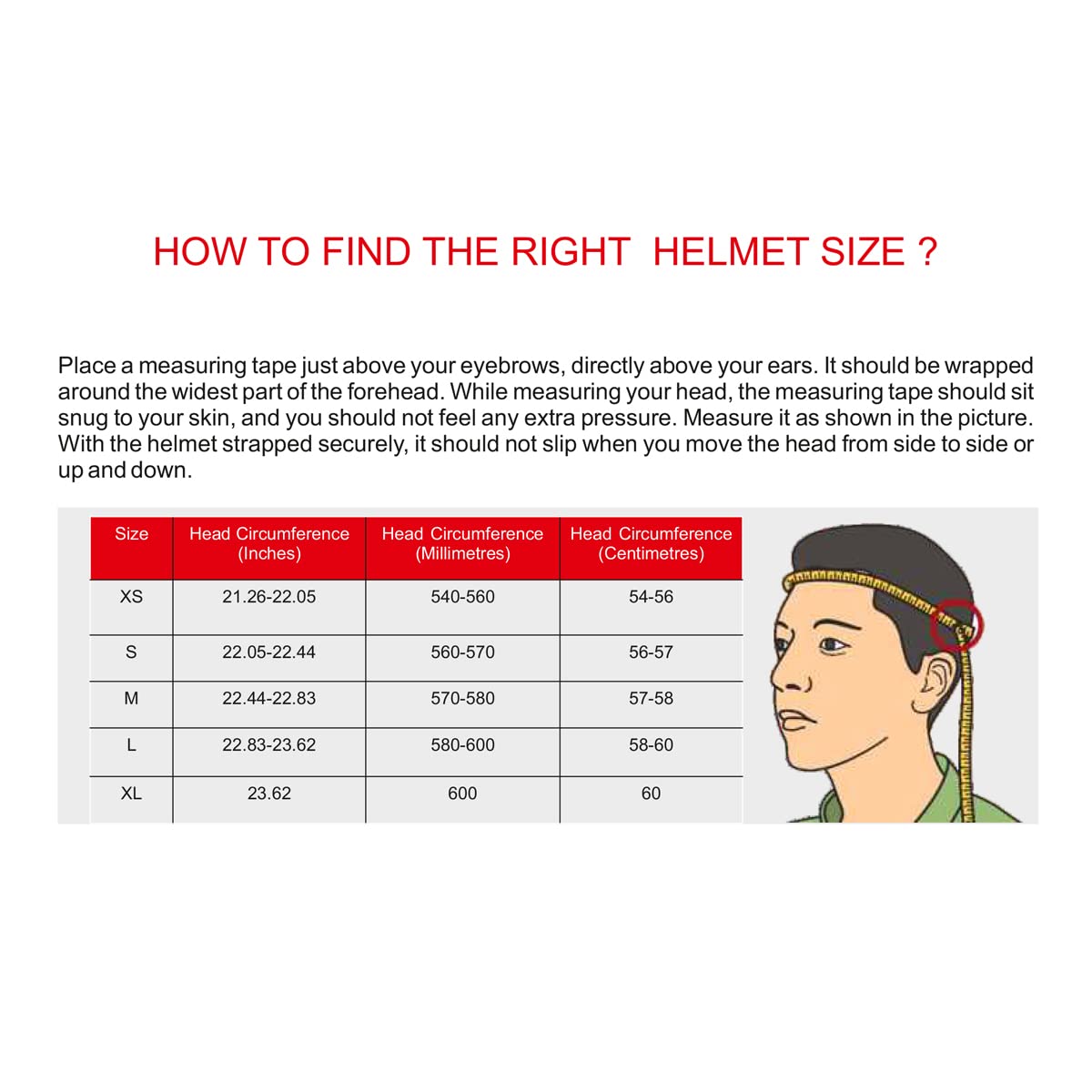 HOW TO FIND THE RIGHT HELMET SIZE ?

Place a measuring tape just above your eyebrows, directly above your ears. It should be wrapped around the widest part of the forehead. While measuring your head, the measuring tape should sit snug to your skin, and you should not feel any extra pressure. Measure it as shown in the picture. With the helmet strapped securely, it should not slip when you move the head from side to side or up and down.

| Size | Head Circumference (Inches) | Head Circumference (Millimetres) | Head Circumference (Centimetres) |
|---|---|---|---|
| XS | 21.26-22.05 | 540-560 | 54-56 |
| S | 22.05-22.44 | 560-570 | 56-57 |
| M | 22.44-22.83 | 570-580 | 57-58 |
| L | 22.83-23.62 | 580-600 | 58-60 |
| XL | 23.62 | 600 | 60 |