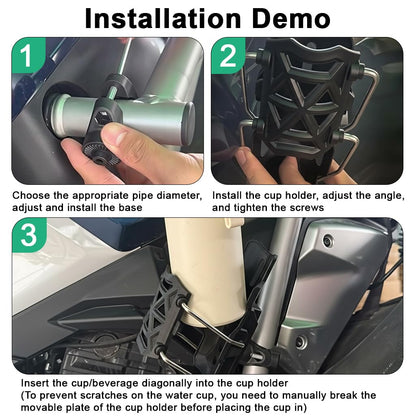 Installation Demo

1

Choose the appropriate pipe diameter, adjust and install the base

2

Install the cup holder, adjust the angle, and tighten the screws

3

Insert the cup/beverage diagonally into the cup holder
(To prevent scratches on the water cup, you need to manually break the movable plate of the cup holder before placing the cup in)