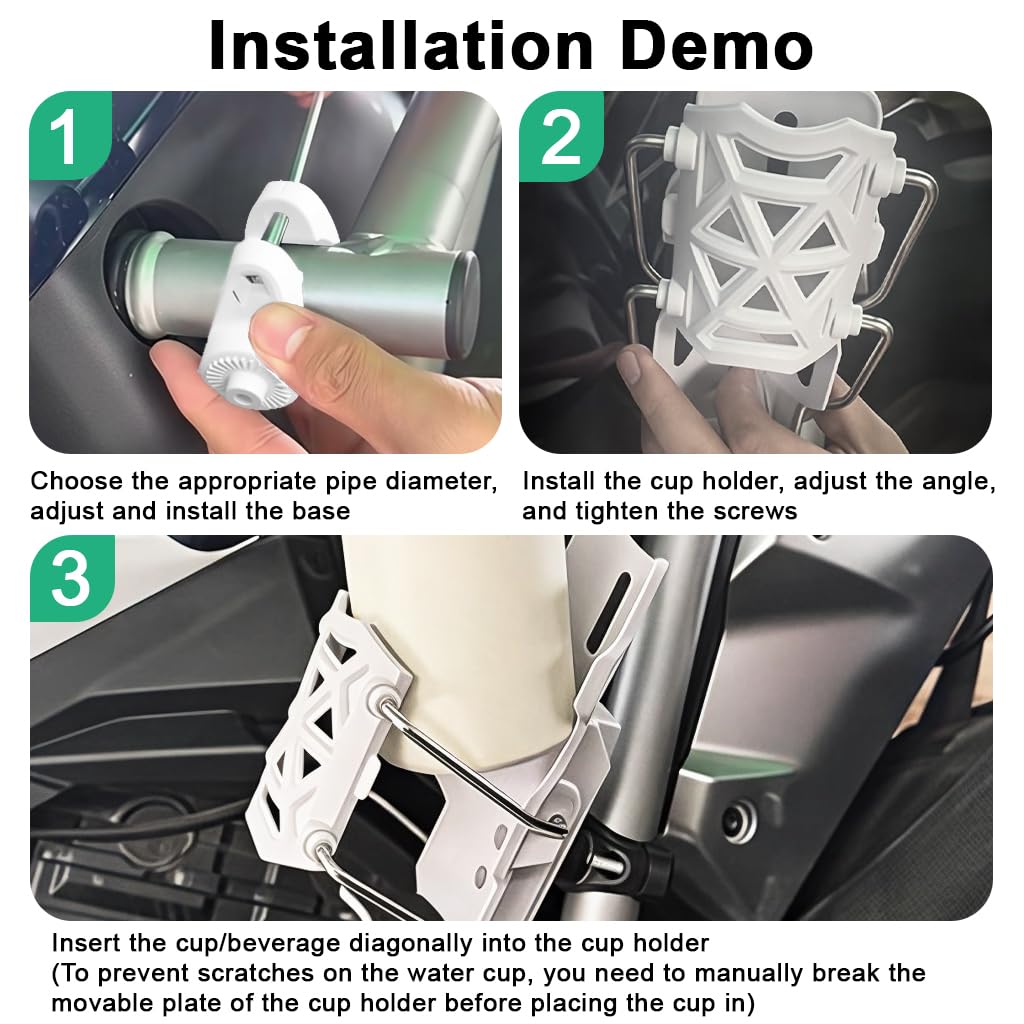 Installation Demo

1

Choose the appropriate pipe diameter, adjust and install the base

2

Install the cup holder, adjust the angle, and tighten the screws

3

Insert the cup/beverage diagonally into the cup holder
(To prevent scratches on the water cup, you need to manually break the movable plate of the cup holder before placing the cup in)