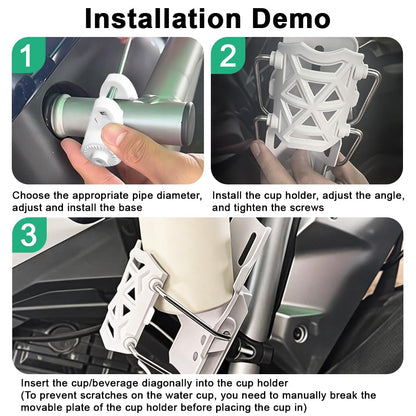 Installation Demo

1

Choose the appropriate pipe diameter, adjust and install the base

2

Install the cup holder, adjust the angle, and tighten the screws

3

Insert the cup/beverage diagonally into the cup holder
(To prevent scratches on the water cup, you need to manually break the movable plate of the cup holder before placing the cup in)