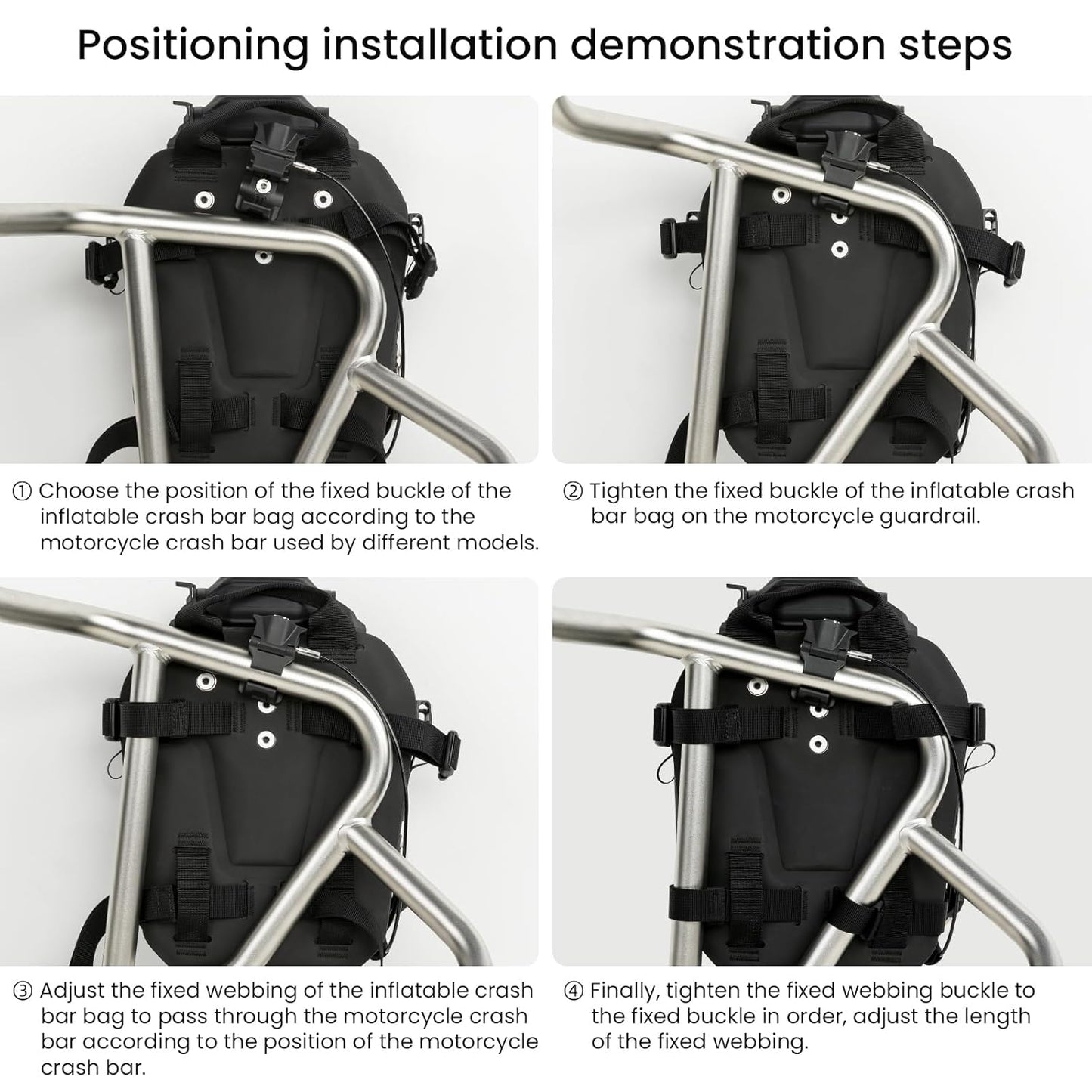 Positioning installation demonstration steps

① Choose the position of the fixed buckle of the inflatable crash bar bag according to the motorcycle crash bar used by different models.

② Tighten the fixed buckle of the inflatable crash bar bag on the motorcycle guardrail.

③ Adjust the fixed webbing of the inflatable crash bar bag to pass through the motorcycle crash bar according to the position of the motorcycle crash bar.

④ Finally, tighten the fixed webbing buckle to the fixed buckle in order, adjust the length of the fixed webbing.