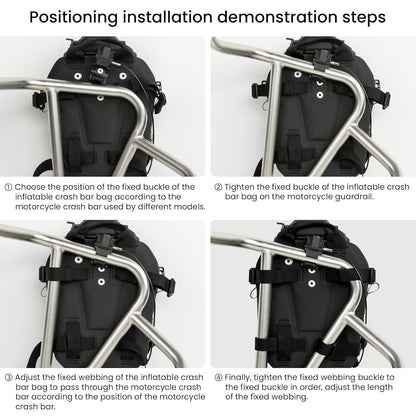 Positioning installation demonstration steps

① Choose the position of the fixed buckle of the inflatable crash bar bag according to the motorcycle crash bar used by different models.

② Tighten the fixed buckle of the inflatable crash bar bag on the motorcycle guardrail.

③ Adjust the fixed webbing of the inflatable crash bar bag to pass through the motorcycle crash bar according to the position of the motorcycle crash bar.

④ Finally, tighten the fixed webbing buckle to the fixed buckle in order, adjust the length of the fixed webbing.