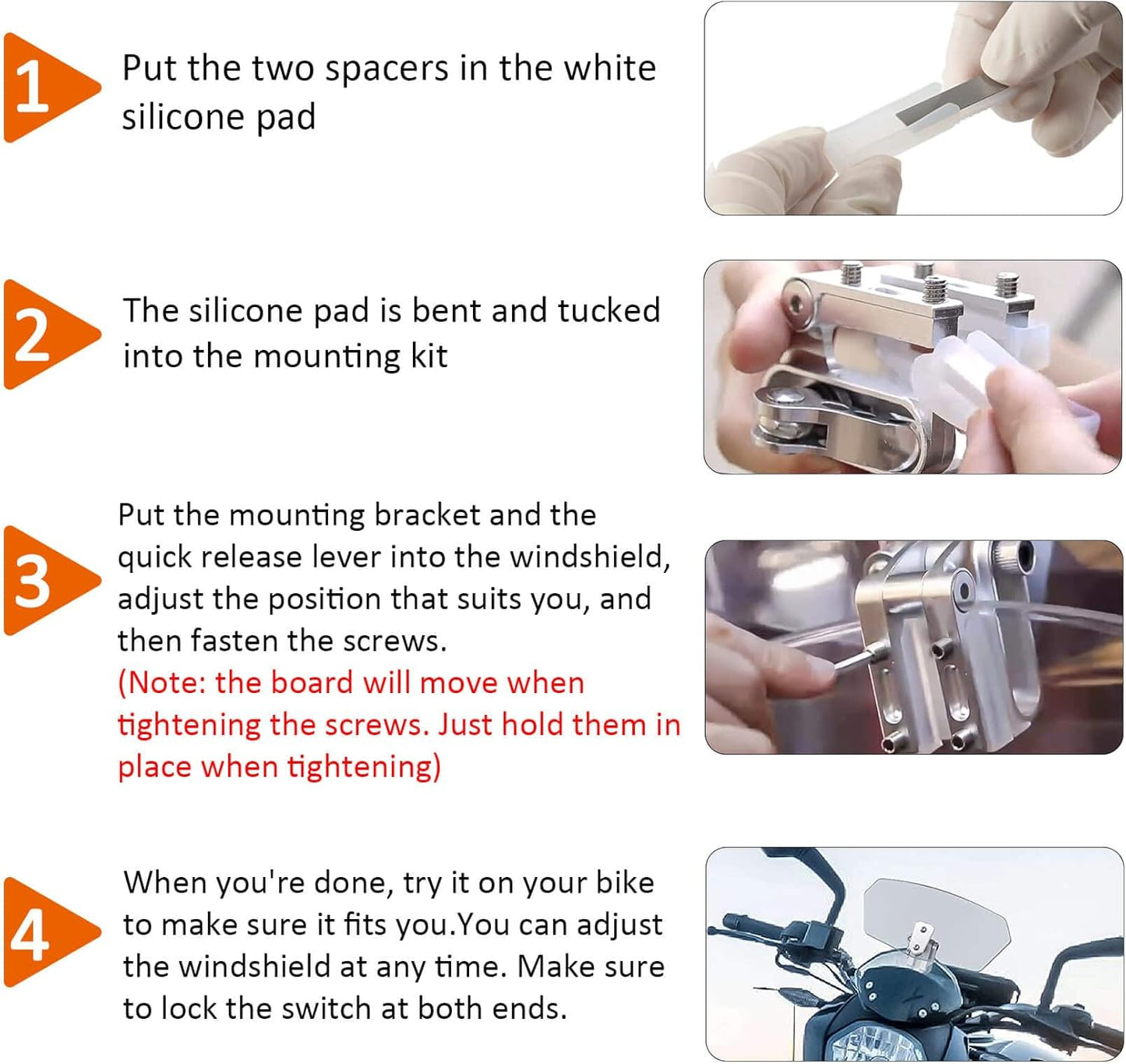 1

Put the two spacers in the white silicone pad

2

The silicone pad is bent and tucked into the mounting kit

3

Put the mounting bracket and the quick release lever into the windshield, adjust the position that suits you, and then fasten the screws.
(Note: the board will move when tightening the screws. Just hold them in place when tightening)

4

When you're done, try it on your bike to make sure it fits you.You can adjust the windshield at any time. Make sure to lock the switch at both ends.