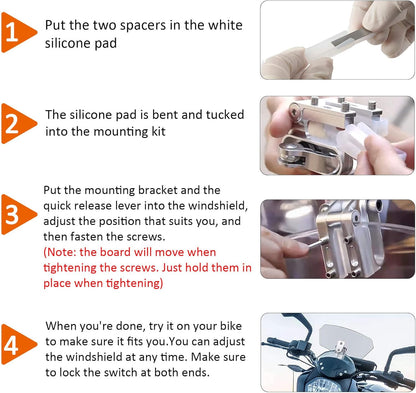 1

Put the two spacers in the white silicone pad

2

The silicone pad is bent and tucked into the mounting kit

3

Put the mounting bracket and the quick release lever into the windshield, adjust the position that suits you, and then fasten the screws.
(Note: the board will move when tightening the screws. Just hold them in place when tightening)

4

When you're done, try it on your bike to make sure it fits you.You can adjust the windshield at any time. Make sure to lock the switch at both ends.