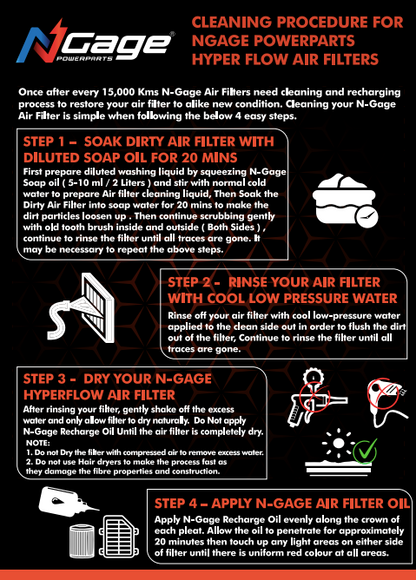 NGage® POWERPARTS

CLEANING PROCEDURE FOR NGAGE POWERPARTS HYPER FLOW AIR FILTERS

Once after every 15,000 Kms N-Gage Air Filters need cleaning and recharging process to restore your air filter to alike new condition. Cleaning your N-Gage Air Filter is simple when following the below 4 easy steps.

STEP 1 – SOAK DIRTY AIR FILTER WITH DILUTED SOAP OIL FOR 20 MINS

First prepare diluted washing liquid by squeezing N-Gage Soap oil ( 5-10 ml / 2 Liters ) and stir with normal cold water to prepare Air filter cleaning liquid, Then Soak the Dirty Air Filter into soap water for 20 mins to make the dirt particles loosen up . Then continue scrubbing gently with old tooth brush inside and outside ( Both Sides ) , continue to rinse the filter until all traces are gone. It may be necessary to repeat the above steps.

STEP 2 - RINSE YOUR AIR FILTER WITH COOL LOW PRESSURE WATER

Rinse off your air filter with cool low-pressure water applied to the clean side out in order to flush the dirt out of the filter, Continue to rinse the filter until all traces are gone.

STEP 3 - DRY YOUR N-GAGE HYPERFLOW AIR FILTER

After rinsing your filter, gently shake off the excess water and only allow filter to dry naturally. Do Not apply N-Gage Recharge Oil Until the air filter is completely dry.

NOTE:
1. Do not Dry the filter with compressed air to remove excess water.
2. Do not use Hair dryers to make the process fast as they damage the fibre properties and construction.

STEP 4 – APPLY N-GAGE AIR FILTER OIL

Apply N-Gage Recharge Oil evenly along the crown of each pleat. Allow the oil to penetrate for approximately 20 minutes then touch up any light areas on either side of filter until there is uniform red colour at all areas.